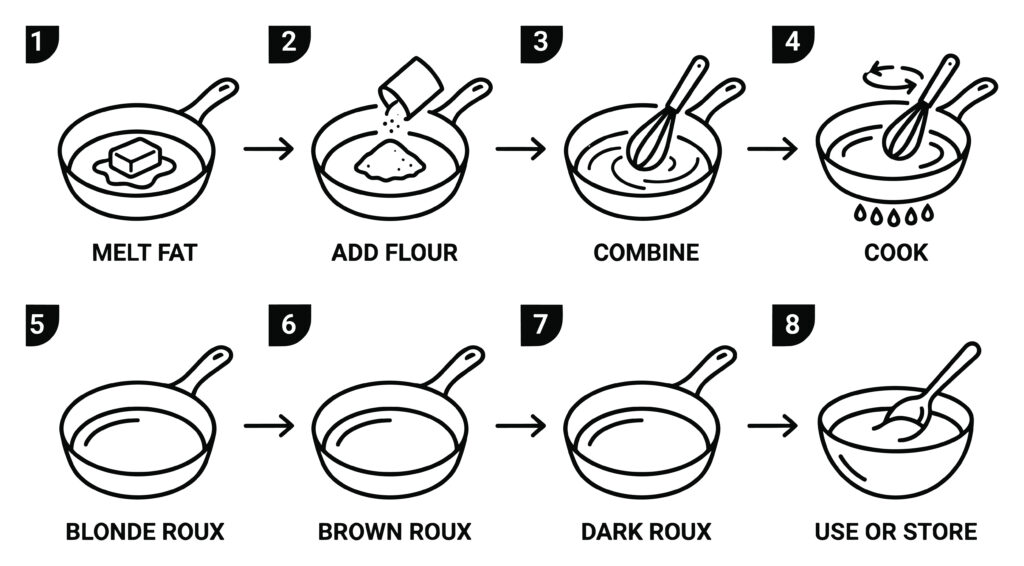 1
MELT FAT

2
ADD FLOUR

3
COMBINE

4
COOK

5
BLONDE ROUX

6
BROWN ROUX

7
DARK ROUX

8
USE OR STORE